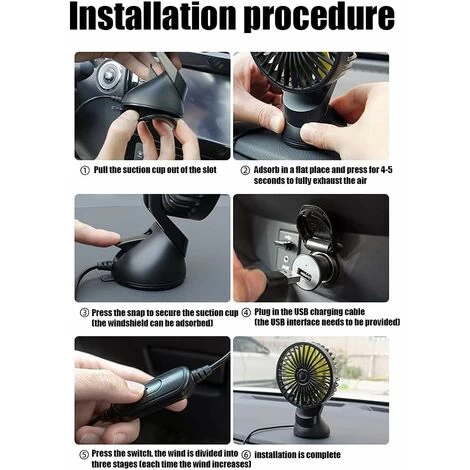 Installation procedure

① Pull the suction cup out of the slot

② Adsorb in a flat place and press for 4-5 seconds to fully exhaust the air

③ Press the snap to secure the suction cup (the windshield can be adsorbed)

④ Plug in the USB charging cable (the USB interface needs to be provided)

⑤ Press the switch, the wind is divided into three stages (each time the wind increases)

⑥ installation is complete