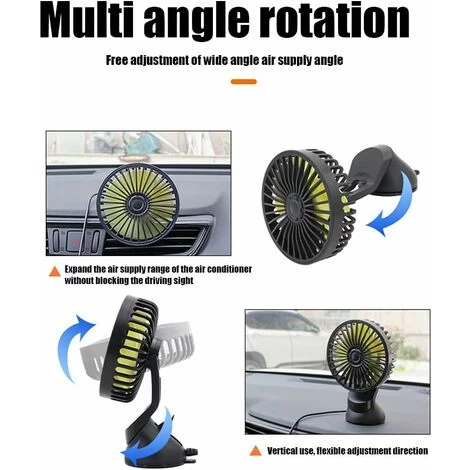 Multi angle rotation

Free adjustment of wide angle air supply angle

Expand the air supply range of the air conditioner without blocking the driving sight

Vertical use, flexible adjustment direction