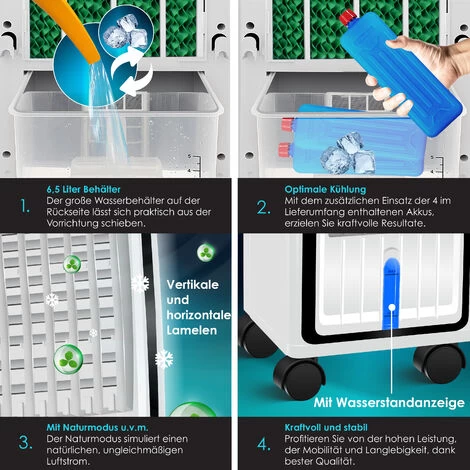 5
4

5
4

1.
6,5 Liter Behälter
Der große Wasserbehälter auf der Rückseite lässt sich praktisch aus der Vorrichtung schieben.

2.
Optimale Kühlung
Mit dem zusätzlichen Einsatz der 4 im Lieferumfang enthaltenen Akkus, erzielen Sie kraftvolle Resultate.

Vertikale und horizontale Lamelen

Mit Wasserstandanzeige

3.
Mit Naturmodus u.v.m.
Der Naturmodus simuliert einen natürlichen, ungleichmäßigen Luftstrom.

4.
Kraftvoll und stabil
Profitieren Sie von der hohen Leistung, der Mobilität und Langlebigkeit, dank bester Qualität.